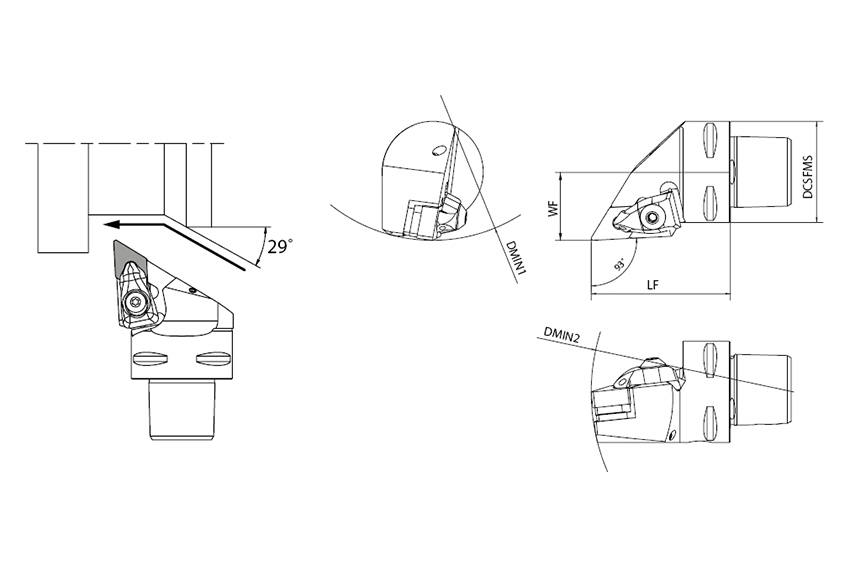 29°

DMIN1

WF

DCSFMS

93°

LF

DMIN2