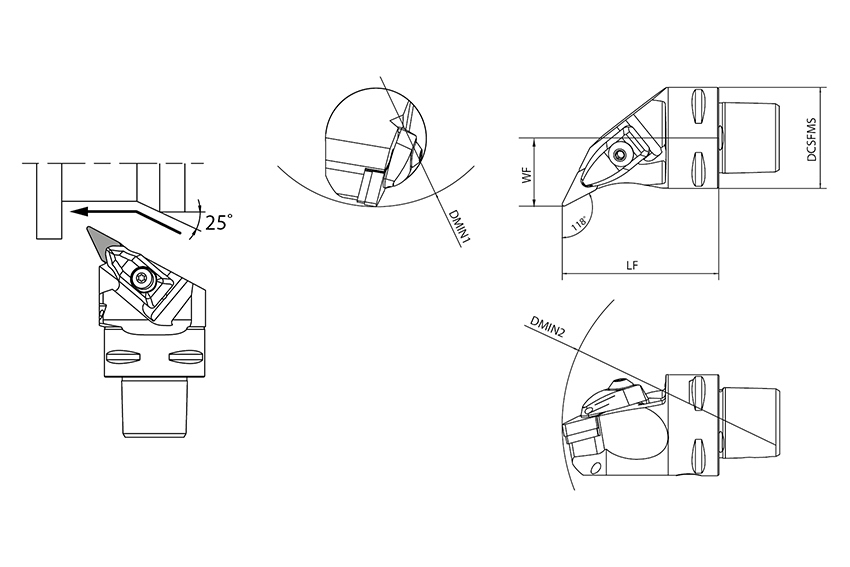 25°
DMIN1
WF
118°
LF
DCSFMS
DMIN2